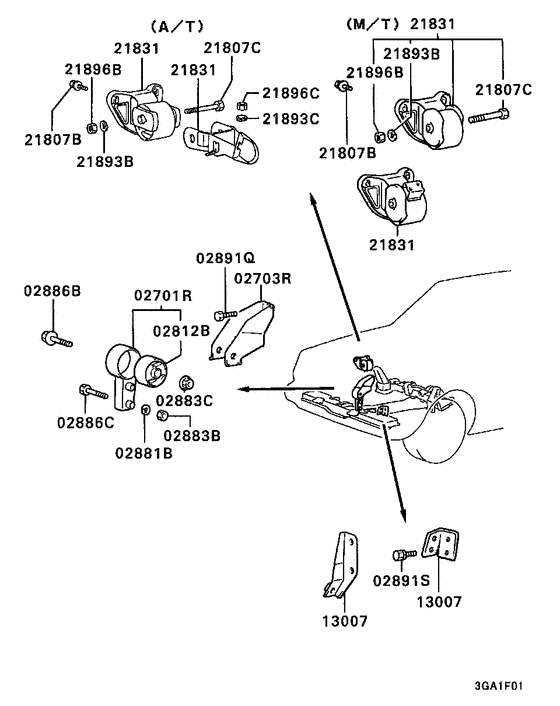 (A/T)
21831
21807C
21896B
21831
21896C
21893C
21807B
21893B

(M/T) 21831
21893B
21896B
21807C
21807B
21831

02891Q
02703R
02886B
02701R
02812B
02883C
02886C
02883B
02881B

02891S
13007
13007

3GA1F01