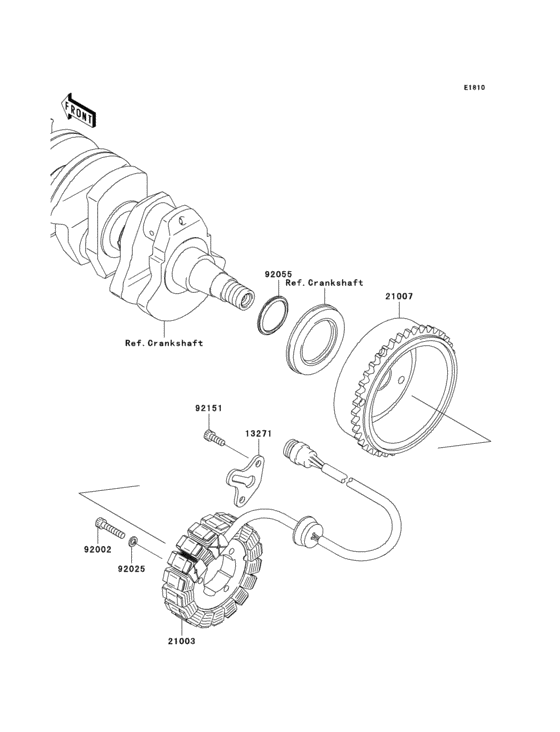 E1810

FRONT

92055
Ref.Crankshaft

21007

Ref.Crankshaft

92151

13271

92002

92025

21003