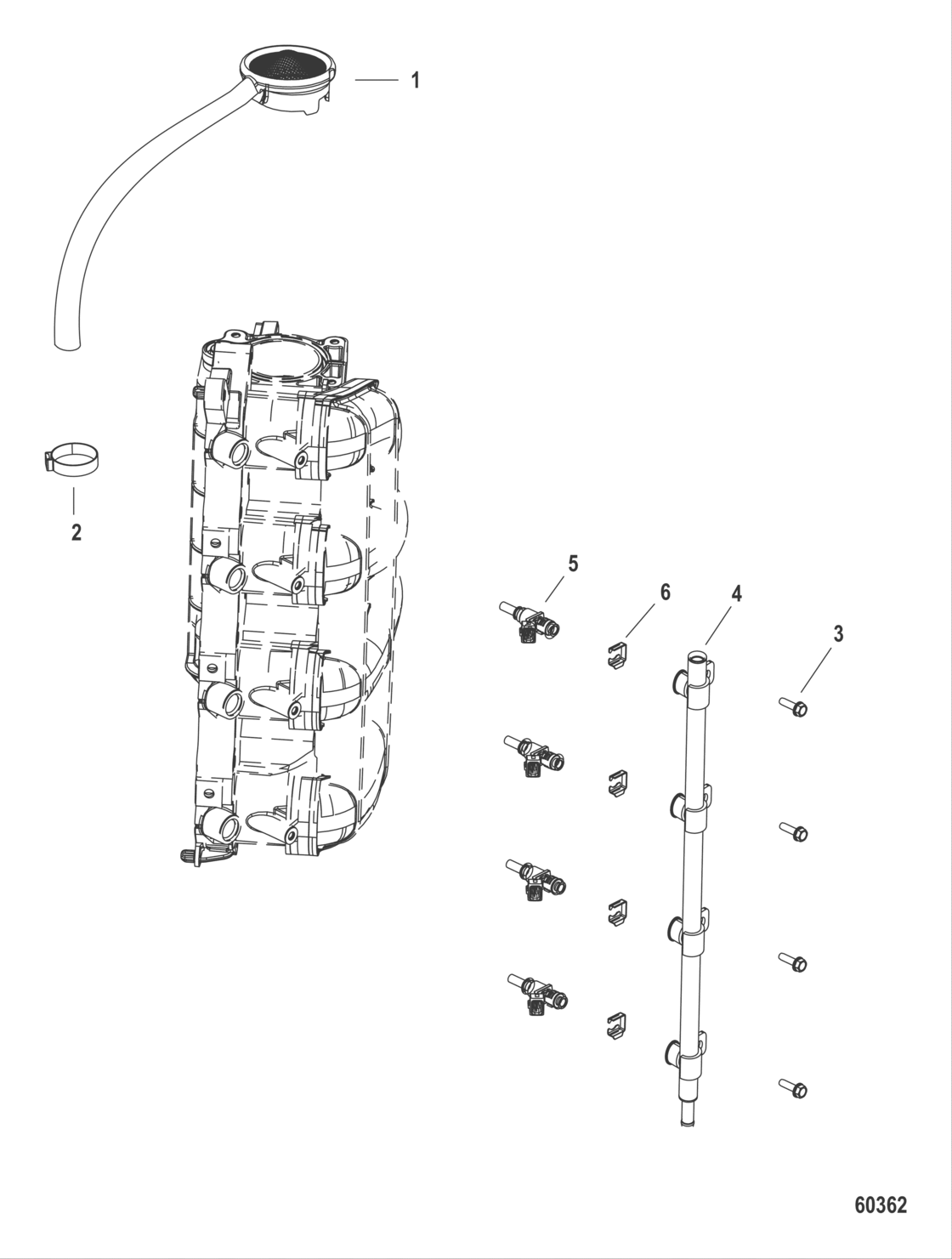 1

2

5

6

4

3

60362