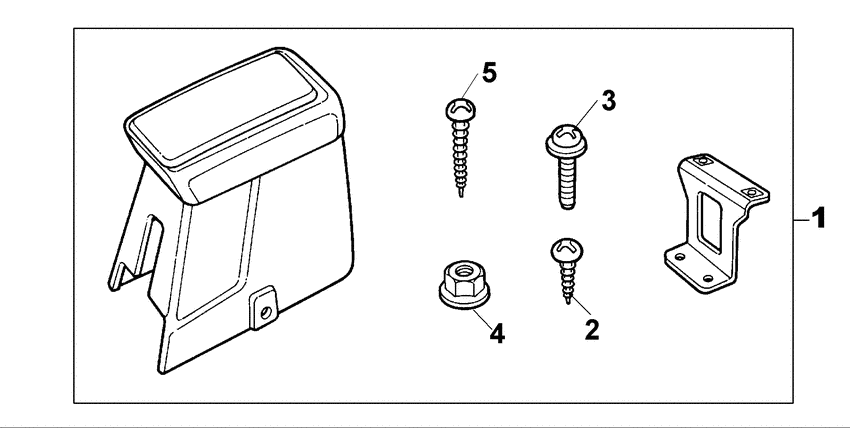 5
3
1
4
2