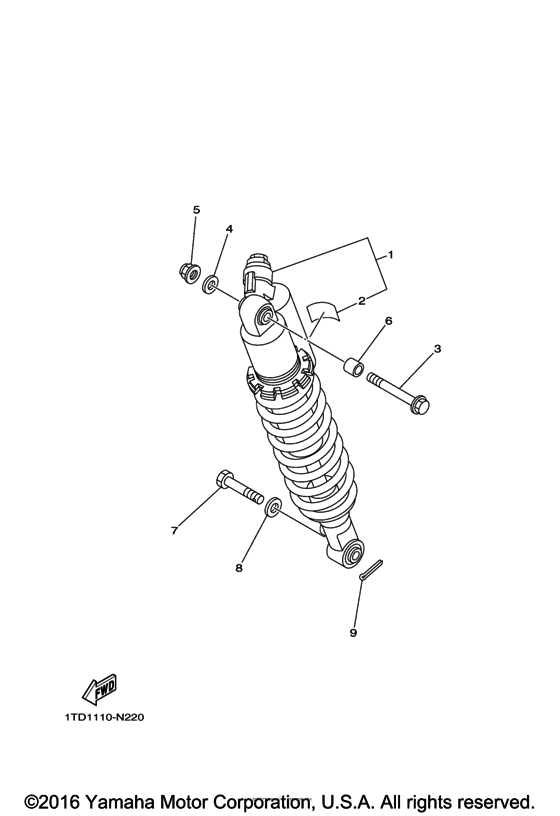 5
4
1
2
6
3
7
8
9
FWD
1TD1110-N220
©2016 Yamaha Motor Corporation, U.S.A. All rights reserved.