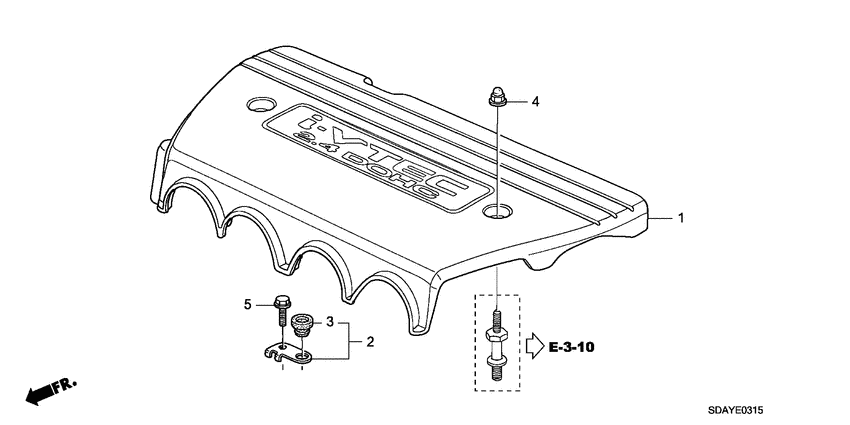 i-VTEC
2.4 DOHC
4
1
5
3
2
E-3-10
FR.
SDAYE0315