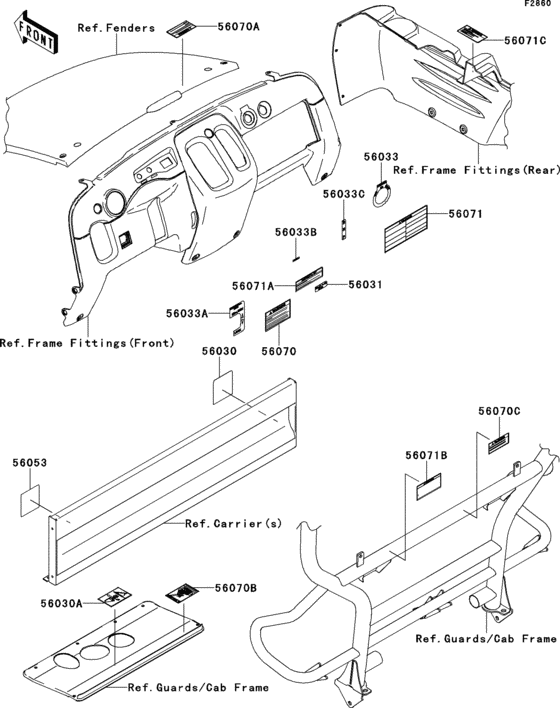 F2860

FRONT

Ref.Fenders

56070A

56071C

56033

Ref.Frame Fittings(Rear)

56033C

56071

56033B

56071A

56031

56033A

56070

Ref.Frame Fittings(Front)

56030

56070C

56071B

56053

Ref.Carrier(s)

56030A

56070B

Ref.Guards/Cab Frame

Ref.Guards/Cab Frame