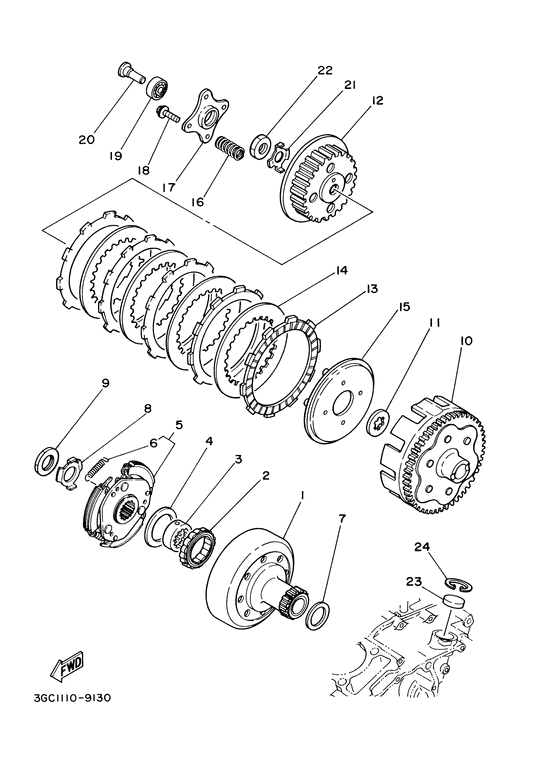 22
21
12
20
19
18
17
16
14
13
15
11
10
9
8
5
6
4
3
2
1
7
24
23
FWD
3GC1110-9130