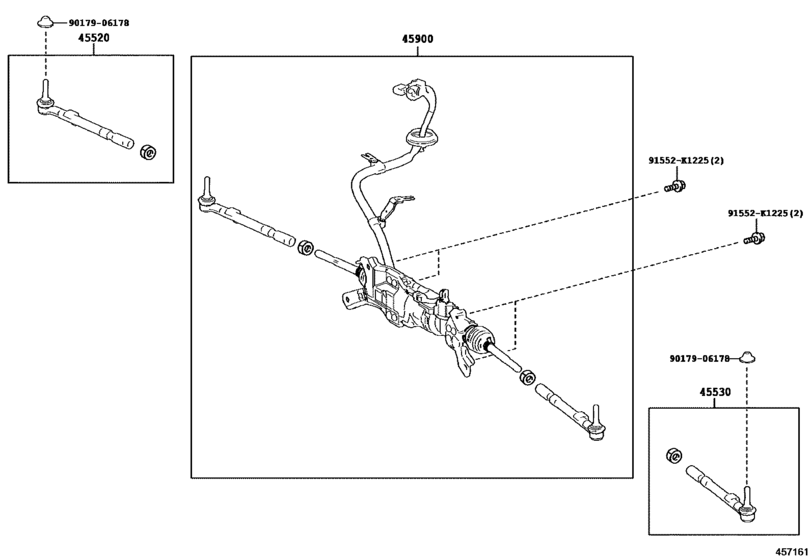 90179-06178
45520
45900
91552-K1225(2)
91552-K1225(2)
90179-06178
45530
457161