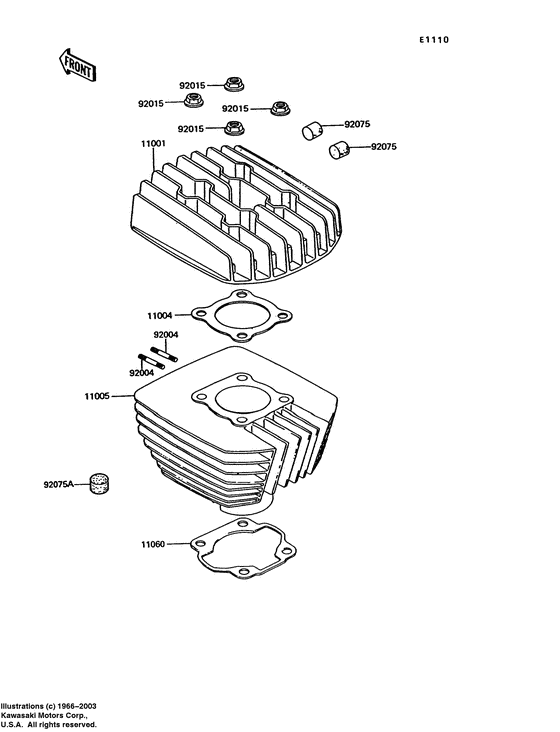 E1110

FRONT

92015
92015
92015
92015
92075
92075
11001
11004
92004
92004
11005
92075A
11060

Illustrations (c) 1966–2003
Kawasaki Motors Corp.,
U.S.A. All rights reserved.