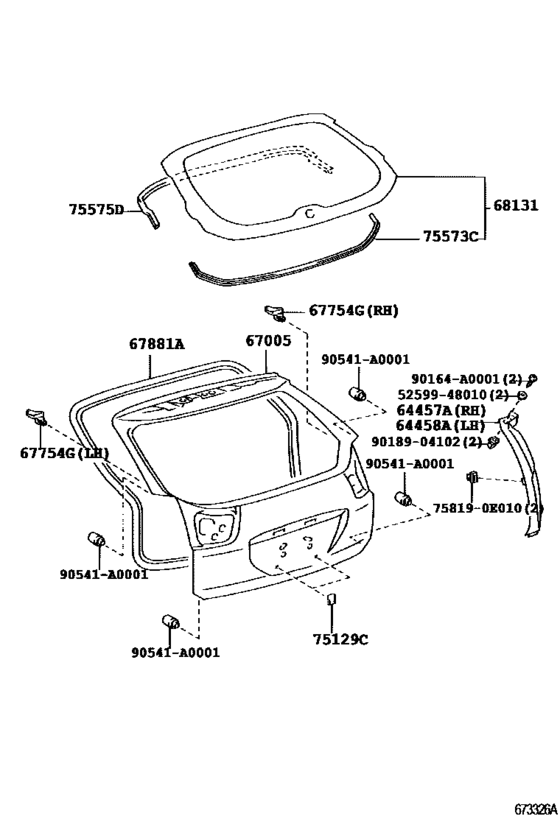 75575D
68131
75573C
67754G(RH)
67881A
67005
90541-A0001
90164-A0001(2)
52599-48010(2)
64457A(RH)
64458A(LH)
90189-04102(2)
67754G(LH)
90541-A0001
75819-0E010(2)
90541-A0001
75129C
90541-A0001
673326A