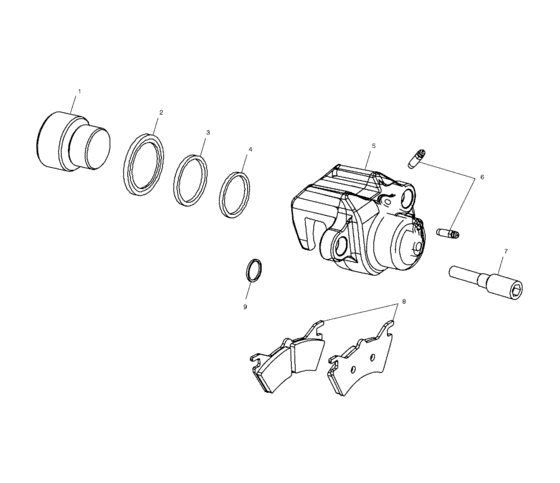 1
2
3
4
5
6
7
9
8