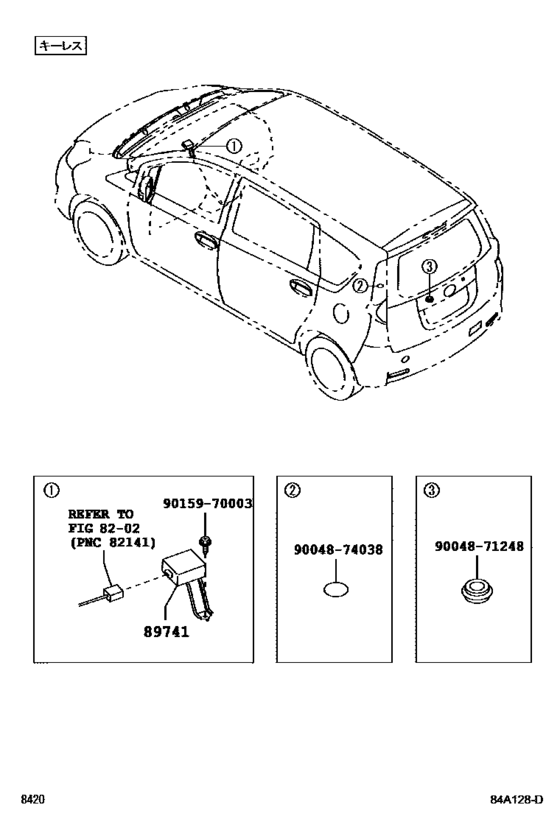 キーレス

①

②

③

①
REFER TO
FIG 82-02
(PNC 82141)
90159-70003
89741

②
90048-74038

③
90048-71248

8420

84A128-D