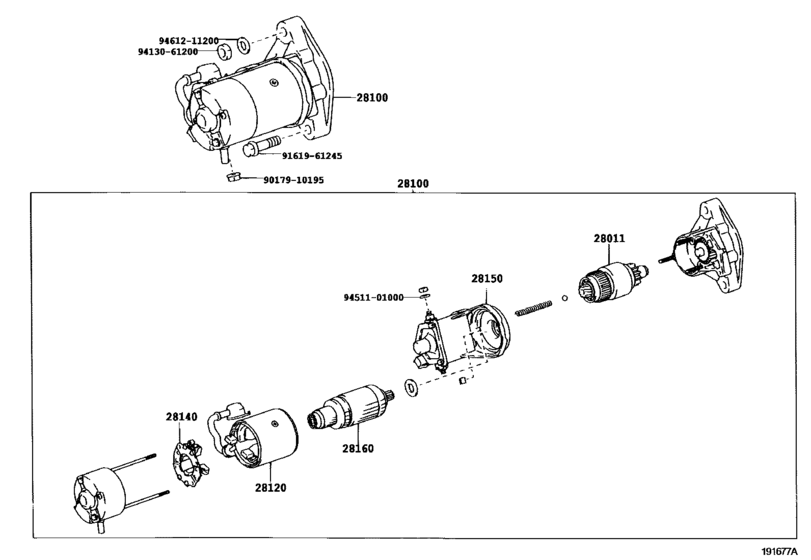 94612-11200
94130-61200
28100
91619-61245
90179-10195
28100
28011
28150
94511-01000
28140
28160
28120
191677A