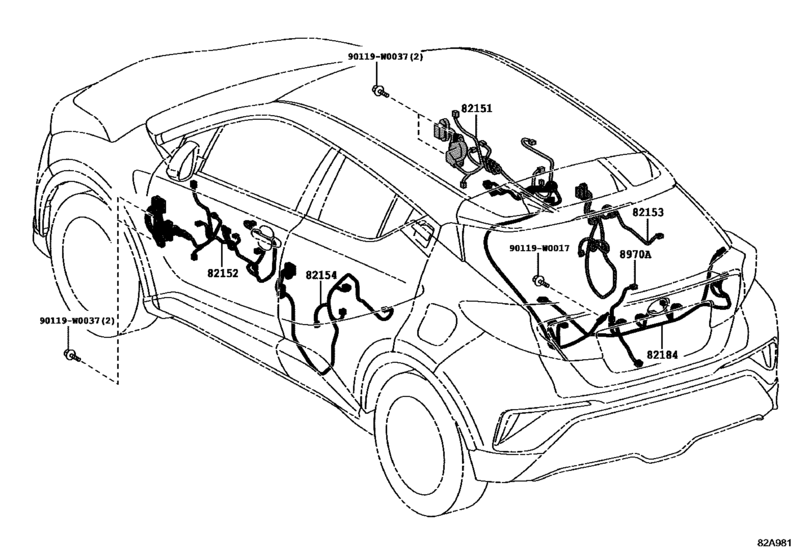 90119-W0037(2)

82151

82153

90119-W0017

8970A

82152

82154

90119-W0037(2)

82184

82A981