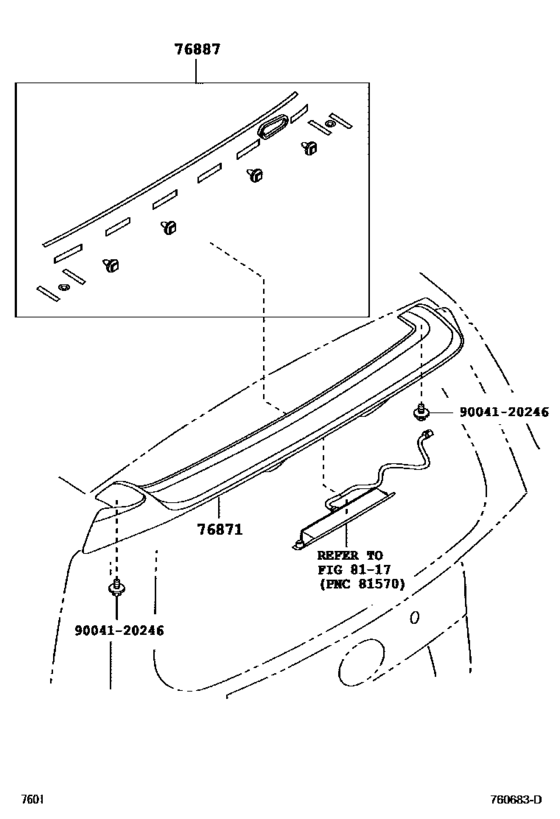 76887

90041-20246

76871

REFER TO
FIG 81-17
(PNC 81570)

90041-20246

7601

760683-D