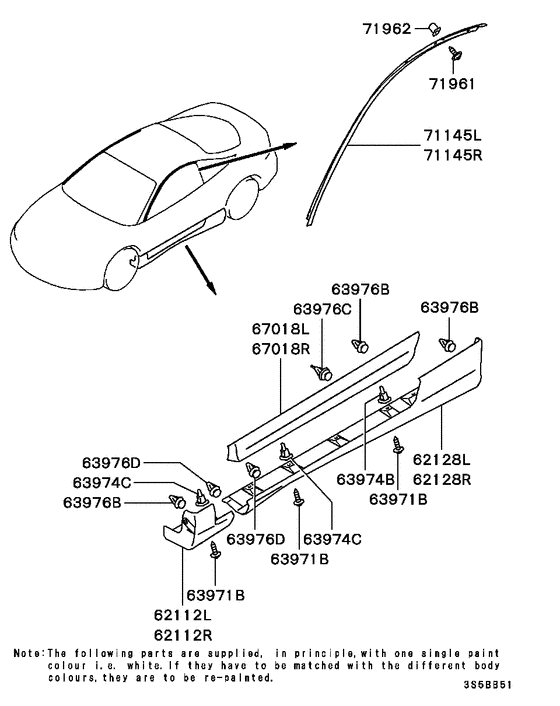 71962
71961
71145L
71145R
63976B
63976C
63976B
67018L
67018R
63976D
63974C
63976B
62128L
62128R
63974B
63971B
63976D
63974C
63971B
63971B
62112L
62112R

Note:The following parts are supplied, in principle,with one single paint colour i.e. white.If they have to be matched with the different body colours,they are to be re-painted.

3S6BB51