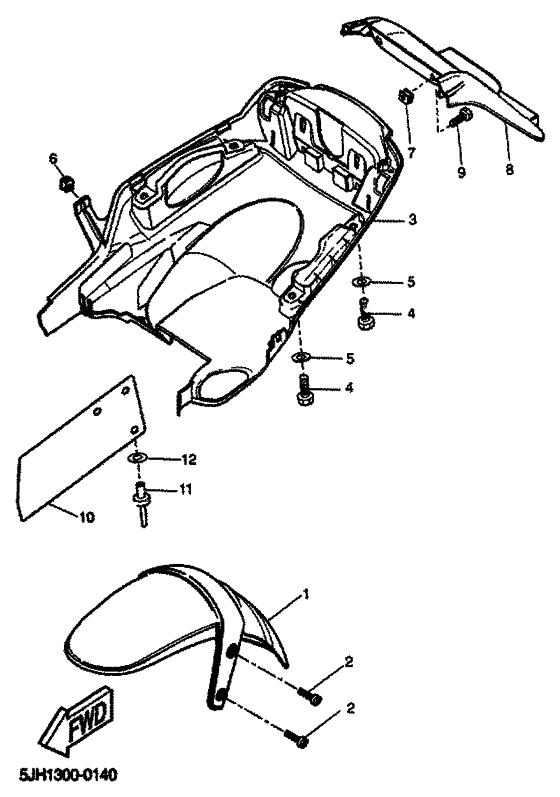 6
7
9
8
3
5
4
5
4
12
11
10
1
2
2
FWD
5JH1300-0140