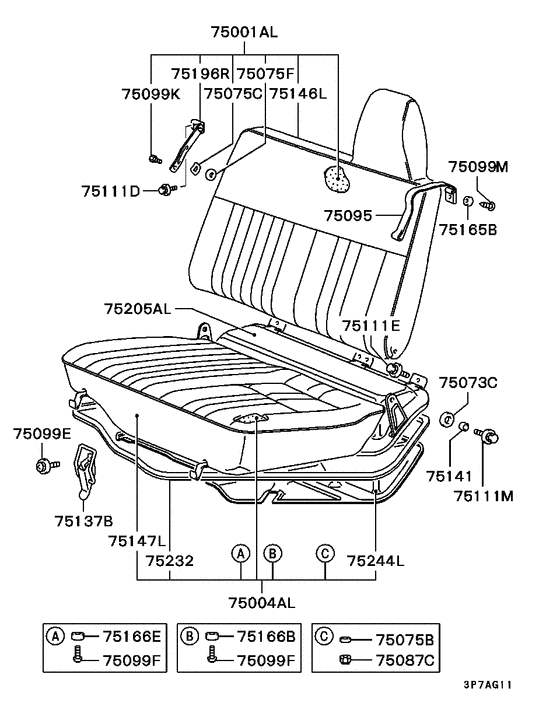 75001AL
75196R
75075F
75099K
75075C
75146L
75099M
75111D
75095
75165B
75205AL
75111E
75073C
75099E
75141
75111M
75137B
75147L
75232
A
B
C
75244L
75004AL

A 75166E
75099F

B 75166B
75099F

C 75075B
75087C

3P7AG11