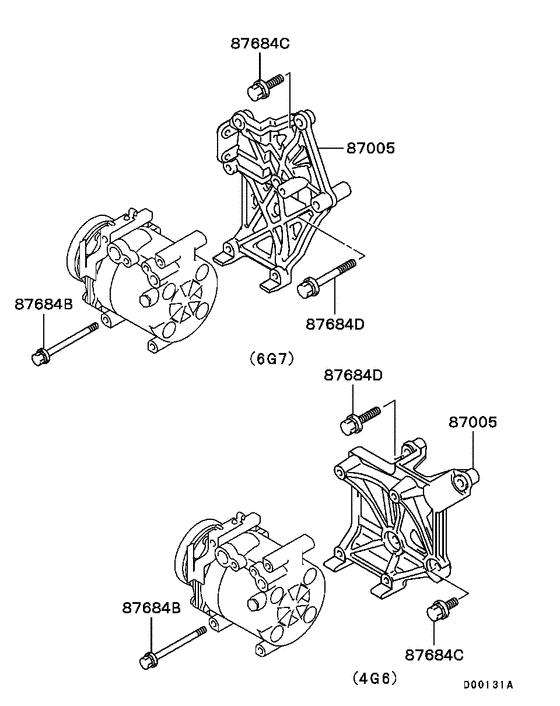 87684C
87005
87684B
87684D
(6G7)
87684D
87005
87684B
87684C
(4G6)
D00131A