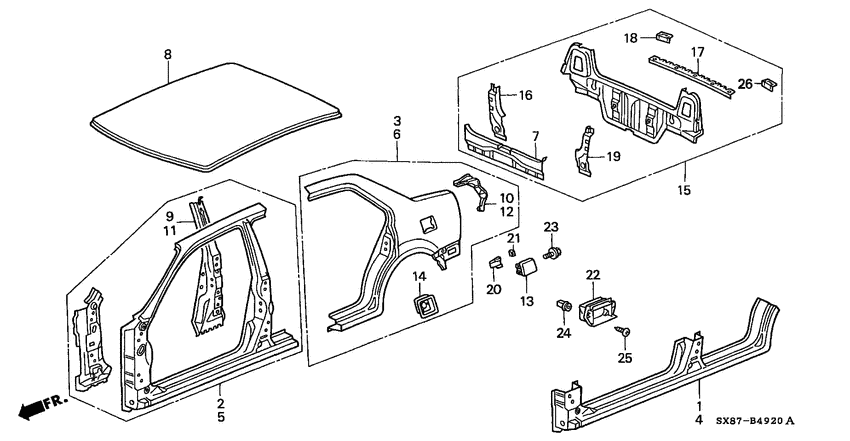 8
18
17
26
16
7
19
15
3
6
10
12
9
11
23
21
14
20
13
22
24
25
2
5
1
4
FR.
SX87-B4920 A