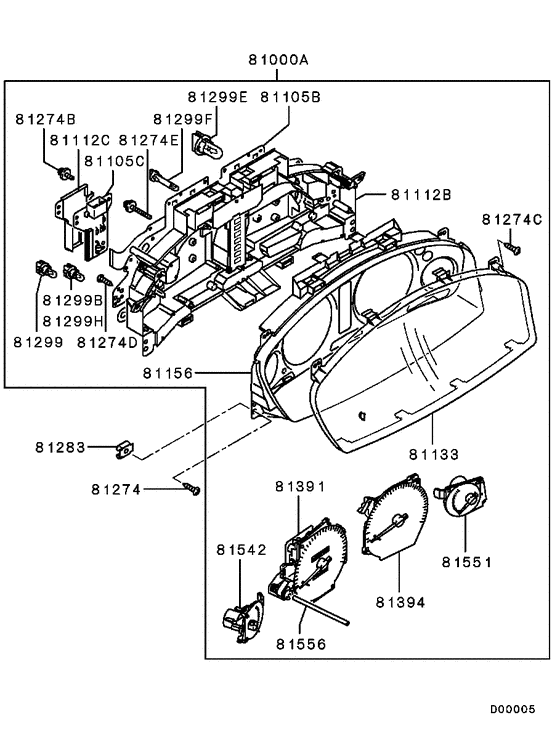 81000A

81299E 81105B
81274B
81299F
81112C 81274E
81105C
81112B
81274C
81299B
81299H
81299 81274D
81156
81283
81274
81133
81391
81542
81551
81394
81556
D00005