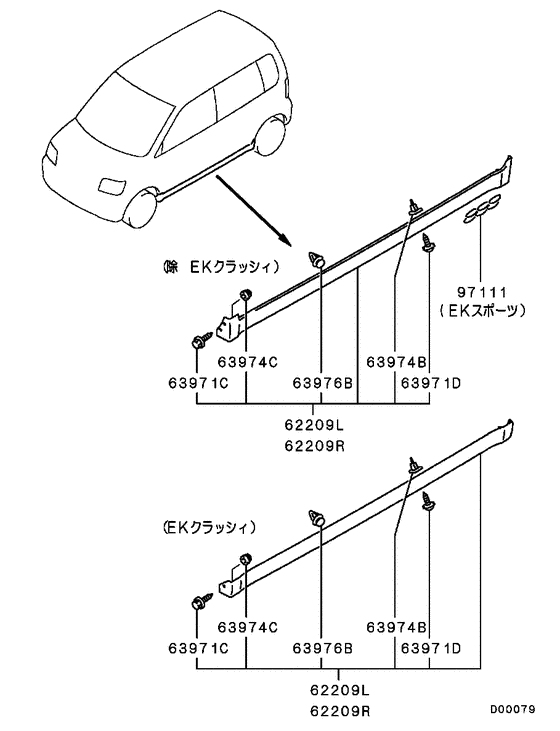 (除 EKクラッシィ)

97111
(EKスポーツ)

63974C
63974B
63971C
63976B
63971D
62209L
62209R

(EKクラッシィ)

63974C
63974B
63971C
63976B
63971D
62209L
62209R

D00079