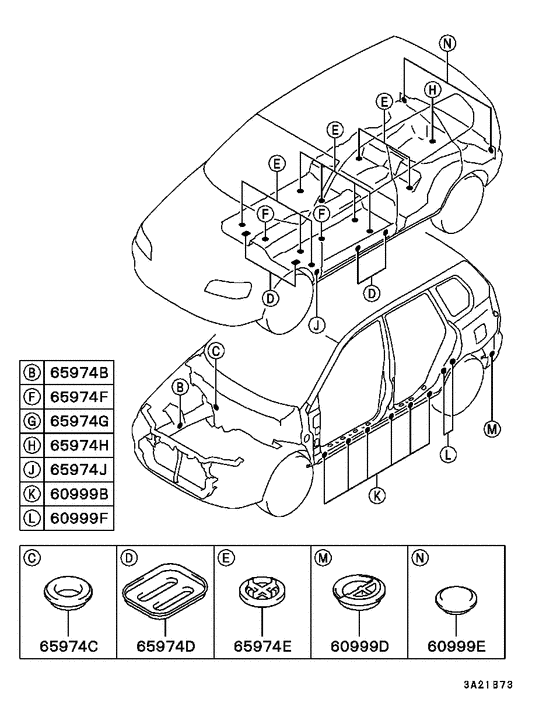 N
H
E
E
E
F
F
D
D
J
C
B
M
L
K

| B | 65974B |
|---|---|
| F | 65974F |
| G | 65974G |
| H | 65974H |
| J | 65974J |
| K | 60999B |
| L | 60999F |

| C | D | E | M | N |
|---|---|---|---|---|
| 65974C | 65974D | 65974E | 60999D | 60999E |

3A21B73