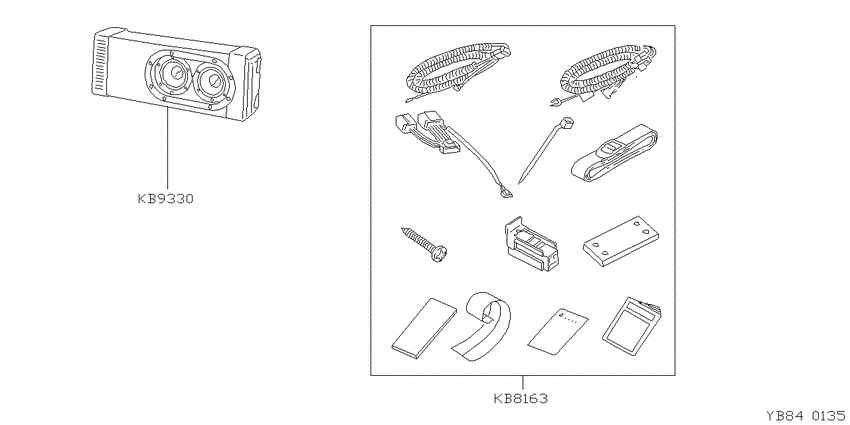 KB9330

KB8163

YB84 0135