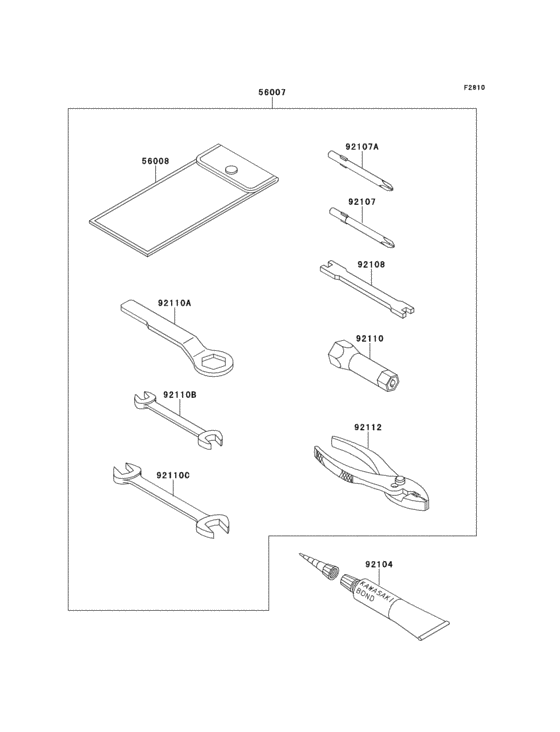 F2810

56007

56008

92107A

92107

92108

92110A

92110

92110B

92112

92110C

92104

KAWASAKI BOND