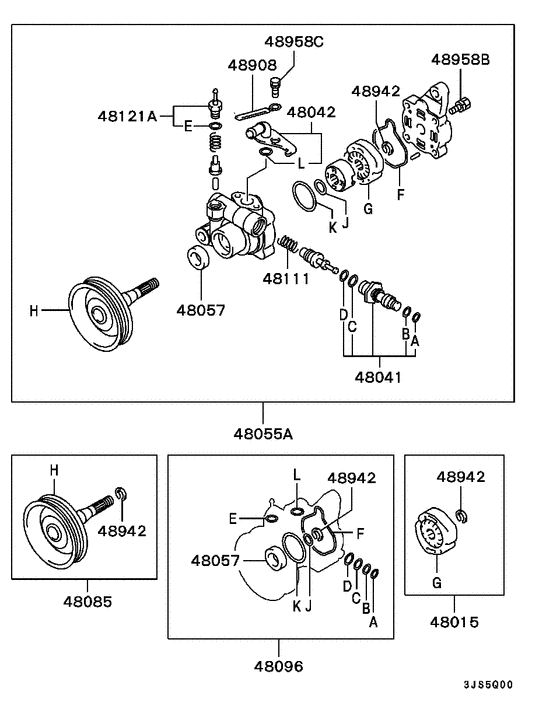 48958C
48908
48958B
48942
48121A
E
48042
L
K
J
G
F
48111
48057
H
D
C
B
A
48041
48055A

H
48942
48085

L
48942
E
F
48057
K
J
D
C
B
A
48096

48942
G
48015

3JS5Q00