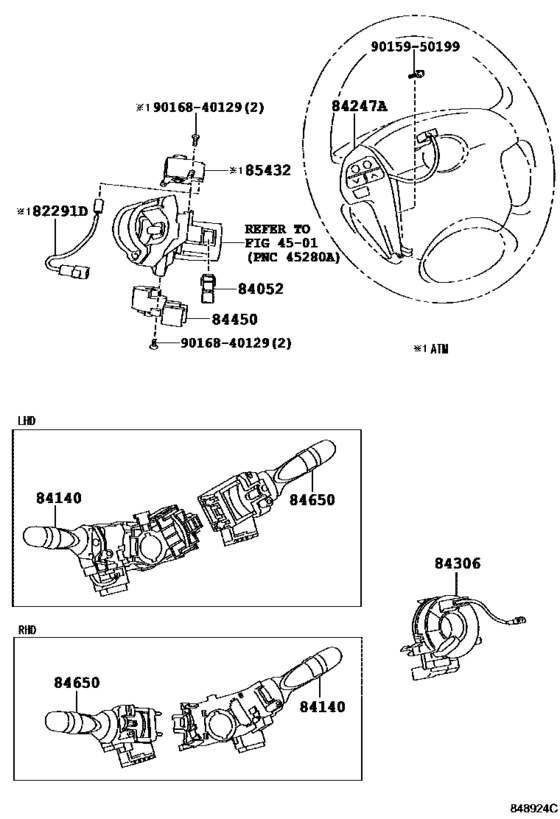 90159-50199

※1 90168-40129(2)

84247A

※1 85432

※1 82291D

REFER TO FIG 45-01 (PNC 45280A)

84052

84450

90168-40129(2)

※1 ATM

LHD

84140

84650

84306

RHD

84650

84140

848924C