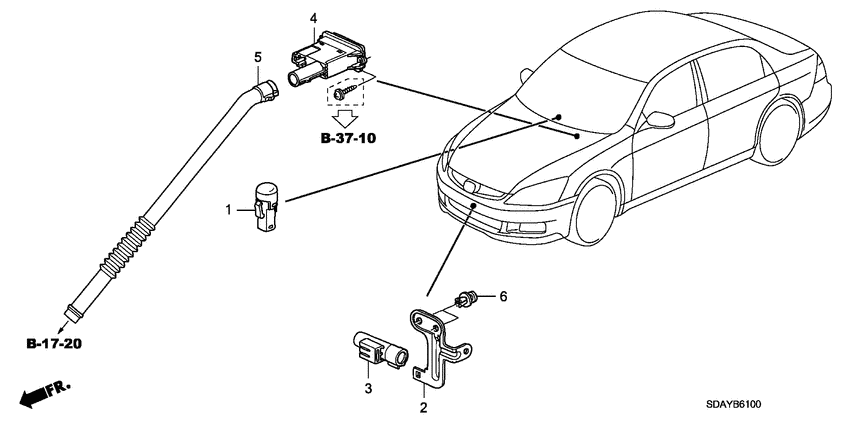 4
5
B-37-10
1
6
B-17-20
3
2
FR.
SDAYB6100