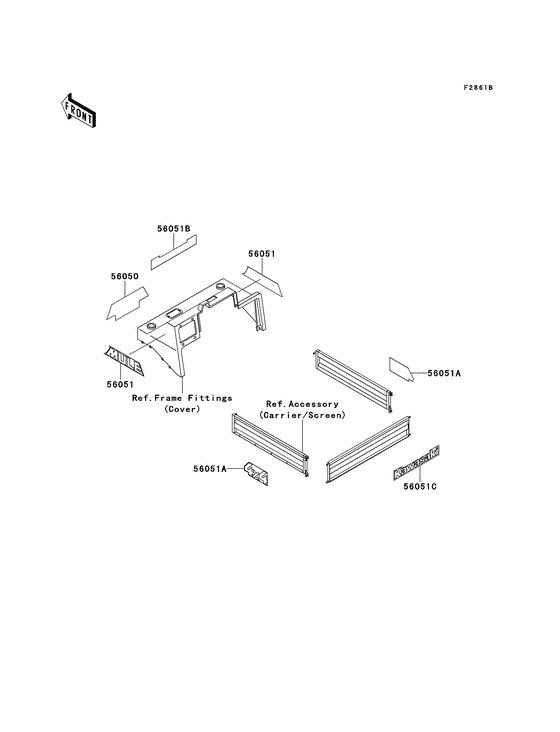 F2861B

FRONT

56051B

56051

56050

MULE

56051

Ref.Frame Fittings
(Cover)

56051A

Ref.Accessory
(Carrier/Screen)

56051A

4x4

Kawasaki

56051C