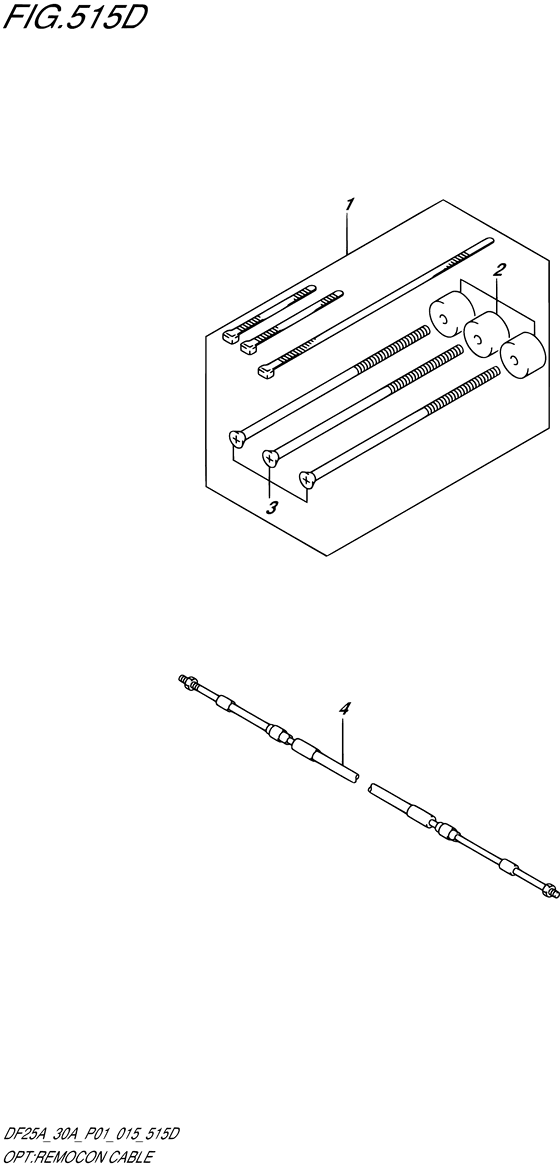 FIG.515D

1

2

3

4

DF25A_30A_P01_015_515D
OPT:REMOCON CABLE