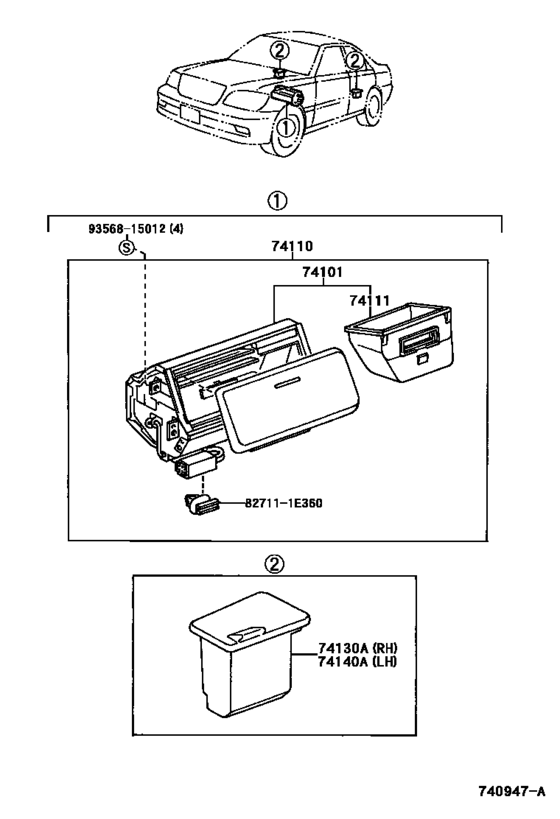 ②
②
①

①

93568-15012 (4)
S
74110
74101
74111
82711-1E360

②

74130A (RH)
74140A (LH)

740947-A