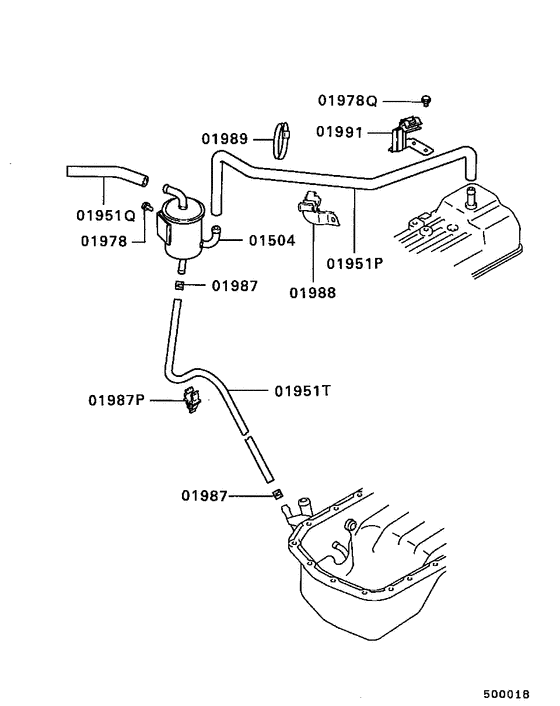 01978Q
01991
01989
01951Q
01978
01504
01951P
01988
01987
01987P
01951T
01987
500018