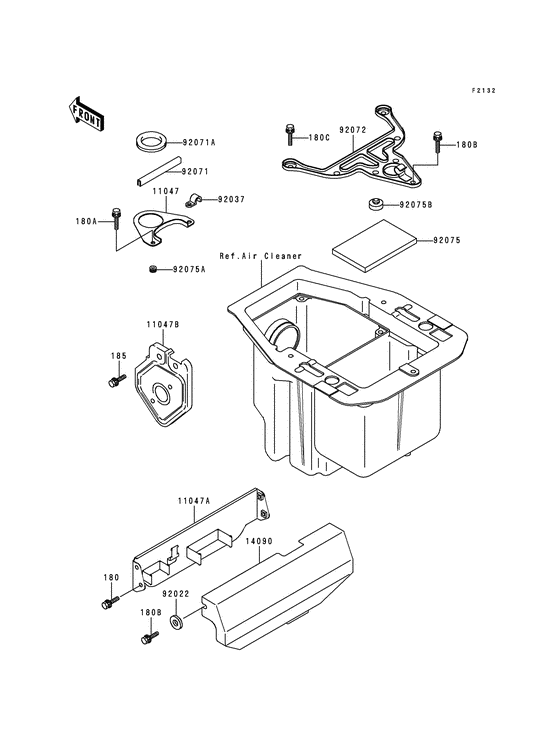 F2132

FRONT

92071A

92071

11047

92037

180A

92075A

180C

92072

180B

92075B

92075

Ref.Air Cleaner

11047B

185

11047A

14090

180

92022

180B