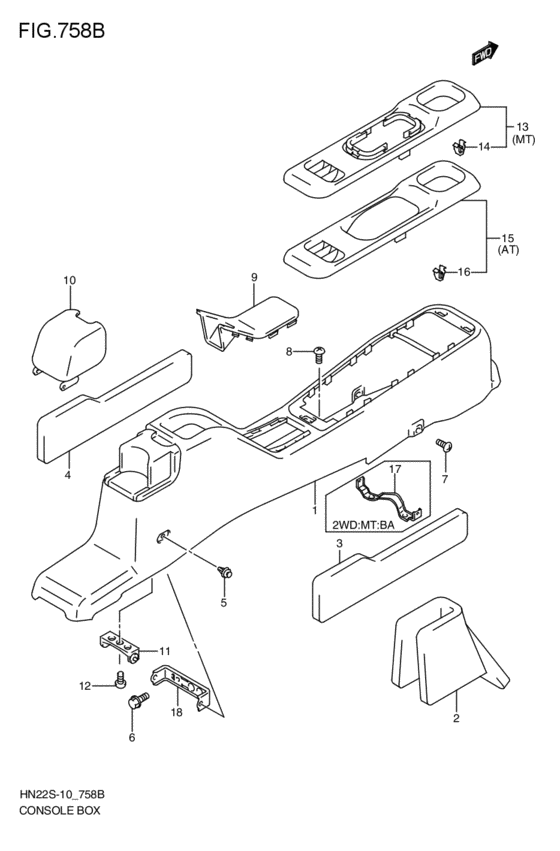 FIG.758B

FWD

13
(MT)

14

15
(AT)

16

10

9

8

4

7

17

1

2WD:MT:BA

3

5

11

12

18

6

2

HN22S-10_758B
CONSOLE BOX