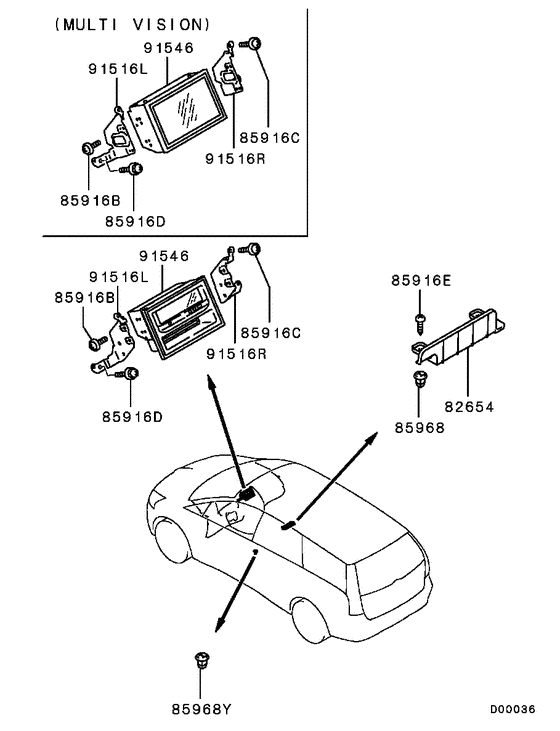 (MULTI VISION)
91546
91516L
85916C
91516R
85916B
85916D

91546
91516L
85916B
85916C
91516R
85916D

85916E
82654
85968

85968Y
D00036