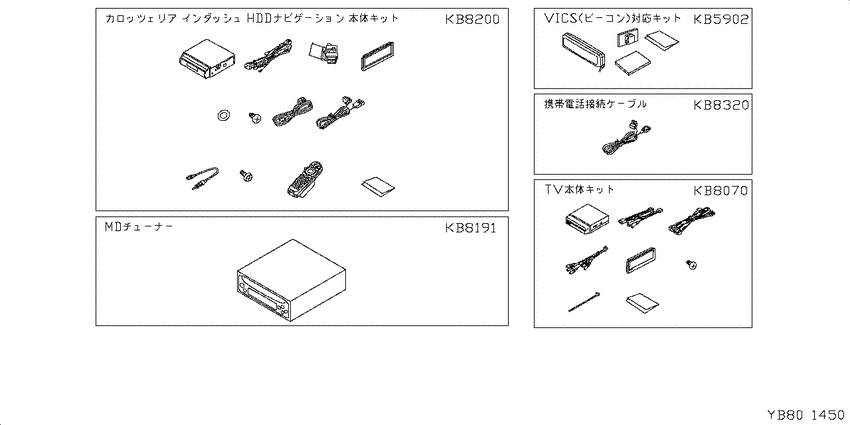 カロッツェリア インダッシュ HDDナビゲーション 本体キット KB8200

MDチューナー KB8191

VICS(ビーコン)対応キット KB5902

携帯電話接続ケーブル KB8320

TV本体キット KB8070

YB80 1450