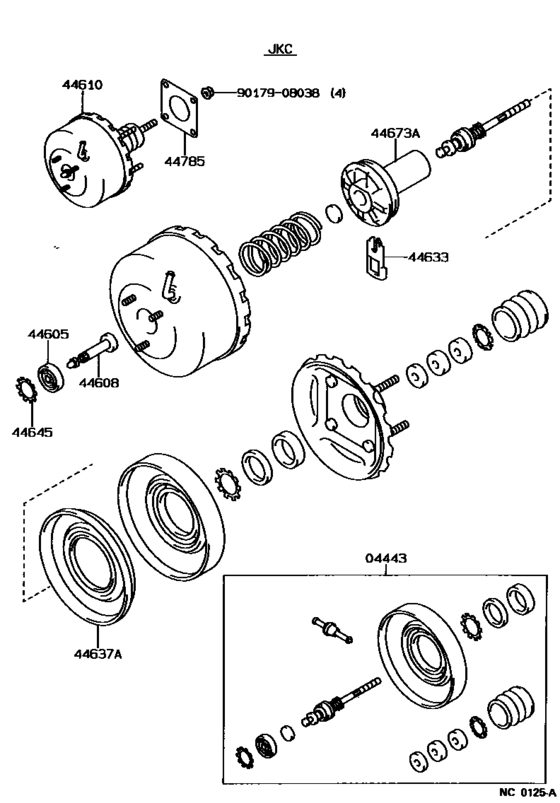 JKC

44610

90179-08038 (4)

44785

44673A

44633

44605

44608

44645

04443

44637A

NC 0125-A