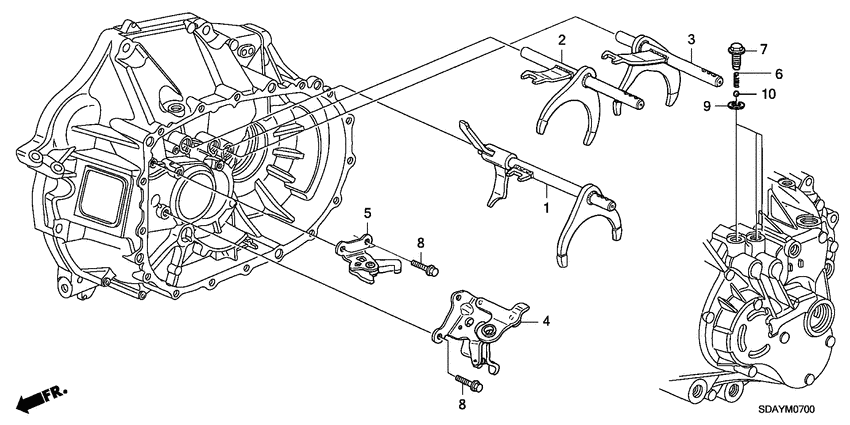 2
3
7
6
10
9
1
5
8
4
8
FR.
SDAYM0700