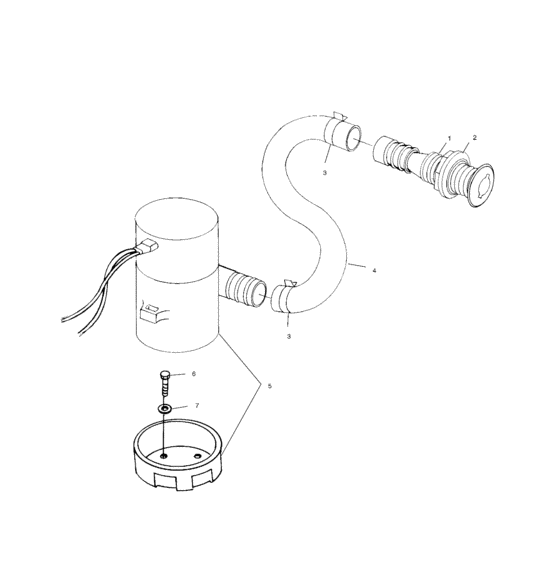 1
2
3
4
3
6
5
7