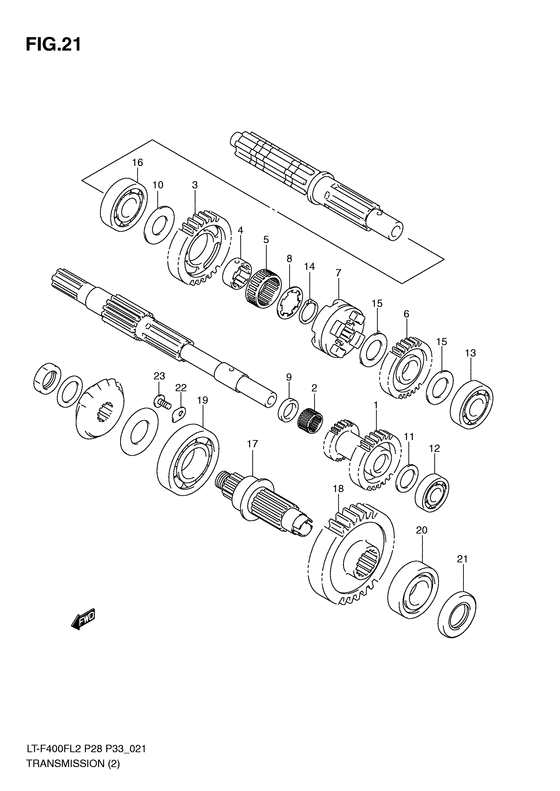 FIG.21

16
10
3
4
5
8
14
7
15
6
15
13
23
22
19
9
2
1
11
12
17
18
20
21
FWD

LT-F400FL2 P28 P33_021
TRANSMISSION (2)