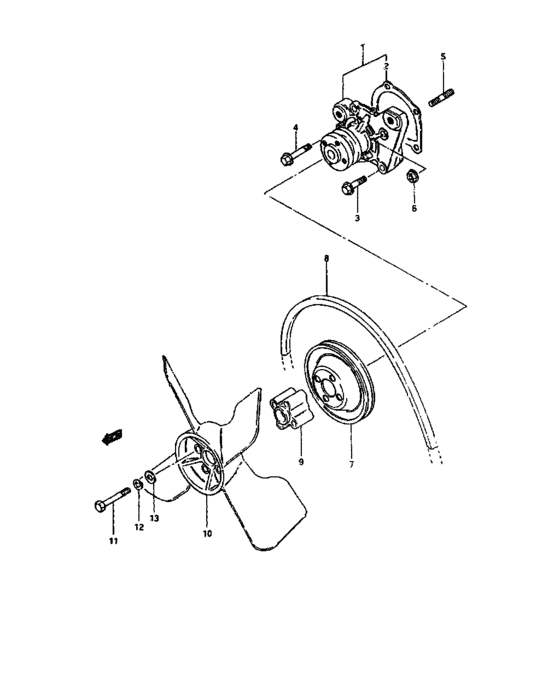 1
2
5
4
3
6
8
9
7
11
12
13
10