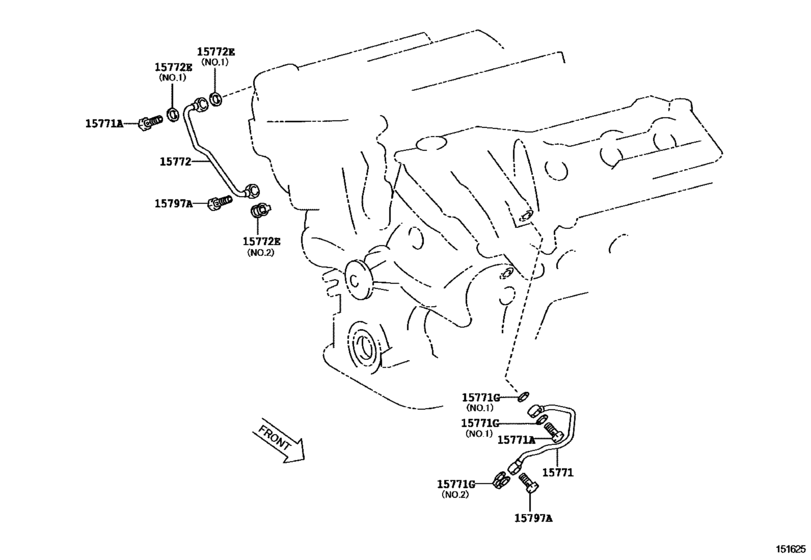 15772E
(NO.1)

15772E
(NO.1)

15771A

15772

15797A

15772E
(NO.2)

FRONT

15771G
(NO.1)

15771G
(NO.1)

15771A

15771

15771G
(NO.2)

15797A

151625