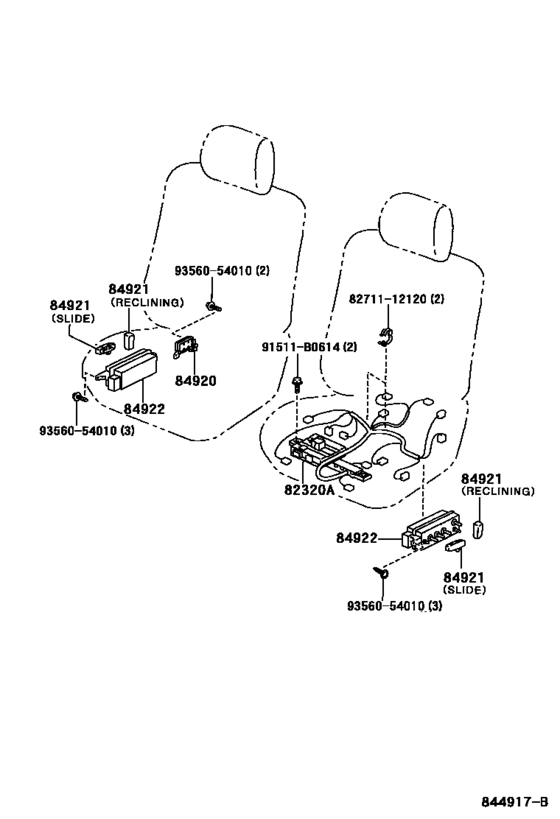 93560-54010 (2)
84921
(RECLINING)
84921
(SLIDE)
84920
84922
93560-54010 (3)
82711-12120 (2)
91511-B0614 (2)
82320A
84921
(RECLINING)
84922
84921
(SLIDE)
93560-54010 (3)
844917-B