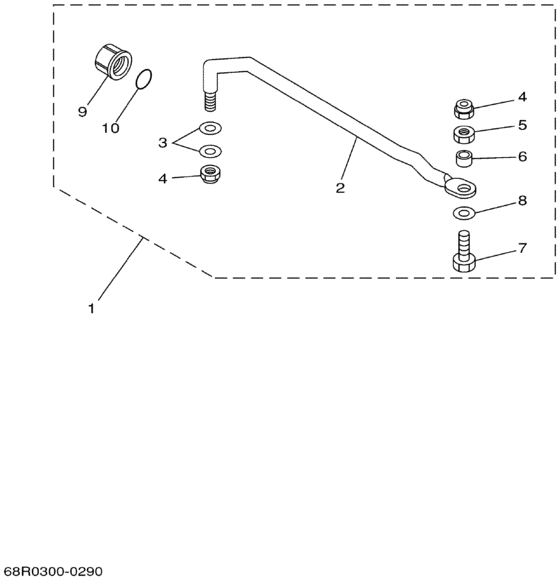 9
10
3
4
2
4
5
6
8
7
1

68R0300-0290