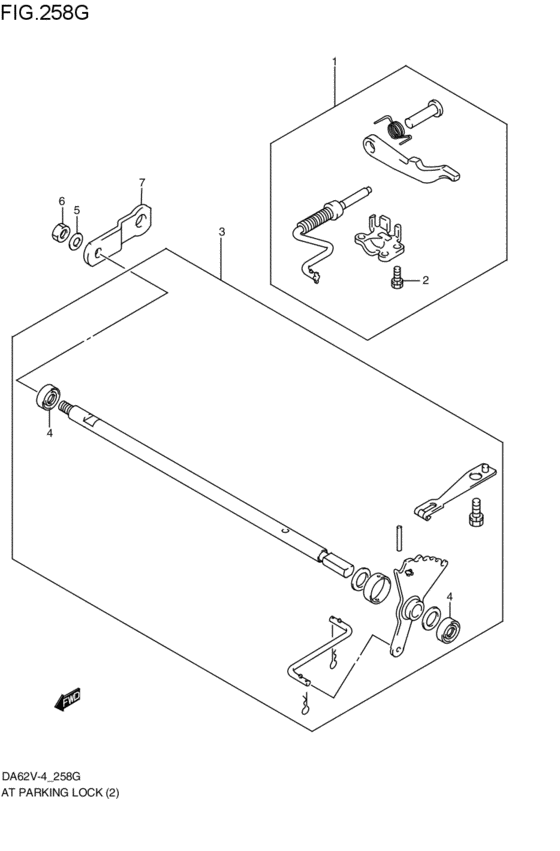 FIG.258G

1

7

6

5

3

2

4

4

FWD

DA62V-4_258G
AT PARKING LOCK (2)