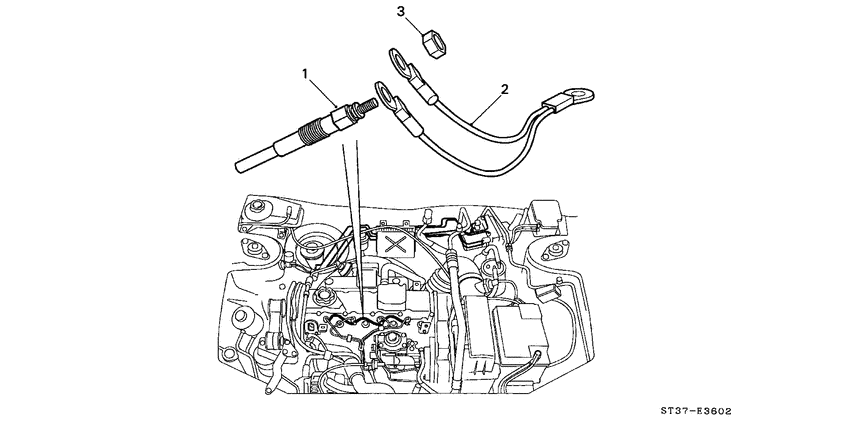 3
1
2
ST37-E3602