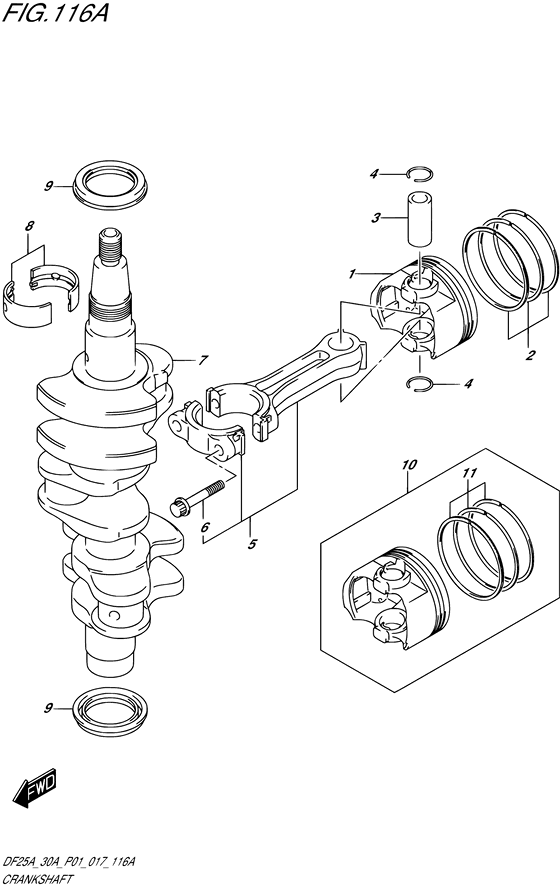 FIG.116A

9
8
4
3
1
2
7
4
6
5
10
11
9
FWD

DF25A_30A_P01_017_116A
CRANKSHAFT