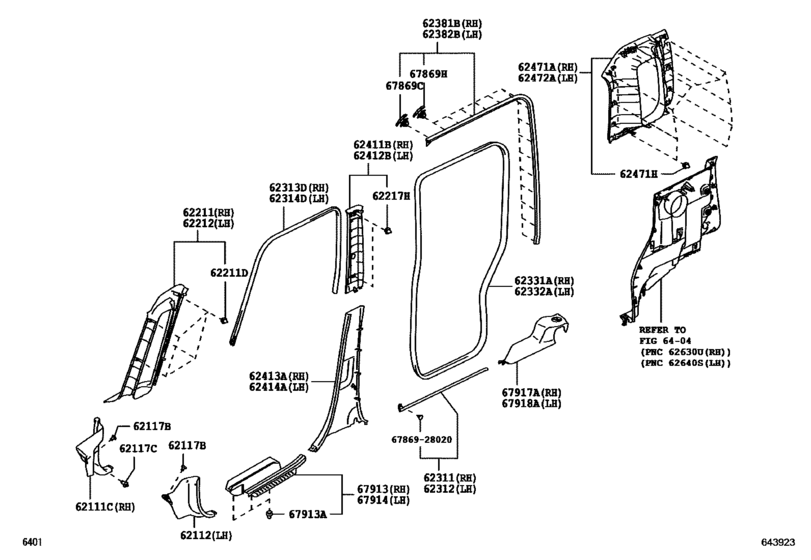 62381B(RH)
62382B(LH)

67869H
67869C

62471A(RH)
62472A(LH)

62471H

62411B(RH)
62412B(LH)

62217H

62313D(RH)
62314D(LH)

62211(RH)
62212(LH)

62211D

62331A(RH)
62332A(LH)

REFER TO
FIG 64-04
(PNC 62630U(RH))
(PNC 62640S(LH))

62413A(RH)
62414A(LH)

67917A(RH)
67918A(LH)

62117B
62117C
62117B

67869-28020

62311(RH)
62312(LH)

67913(RH)
67914(LH)

67913A

62111C(RH)

62112(LH)

6401

643923