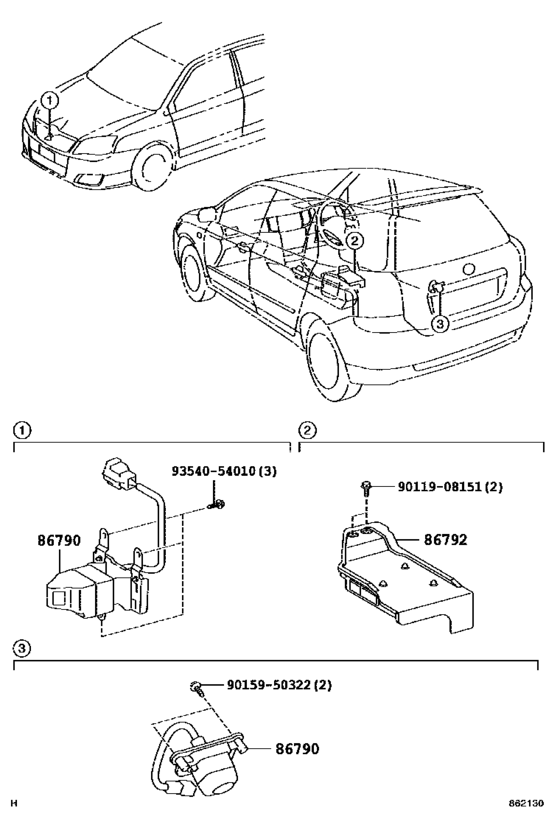 1

2

3

1

93540-54010 (3)

86790

2

90119-08151 (2)

86792

3

90159-50322 (2)

86790

H

862130